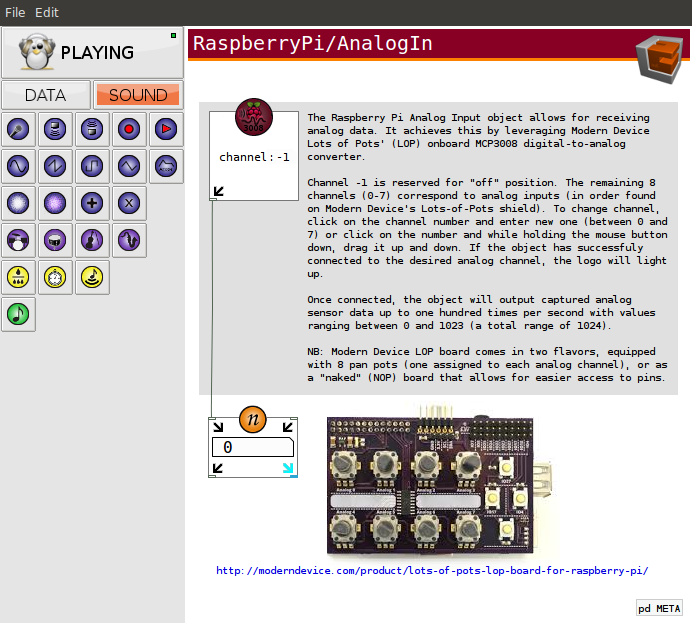 File Edit

PLAYING

DATA SOUND

RaspberryPi/AnalogIn

3008

channel:-1

The Raspberry Pi Analog Input object allows for receiving analog data. It achieves this by leveraging Modern Device Lots of Pots' (LOP) onboard MCP3008 digital-to-analog converter.

Channel -1 is reserved for "off" position. The remaining 8 channels (0-7) correspond to analog inputs (in order found on Modern Device's Lots-of-Pots shield). To change channel, click on the channel number and enter new one (between 0 and 7) or click on the number and while holding the mouse button down, drag it up and down. If the object has successfuly connected to the desired analog channel, the logo will light up.

Once connected, the object will output captured analog sensor data up to one hundred times per second with values ranging between 0 and 1023 (a total range of 1024).

NB: Modern Device LOP board comes in two flavors, equipped with 8 pan pots (one assigned to each analog channel), or as a "naked" (NOP) board that allows for easier access to pins.

n

0

http://moderndevice.com/product/lots-of-pots-lop-board-for-raspberry-pi/

pd META